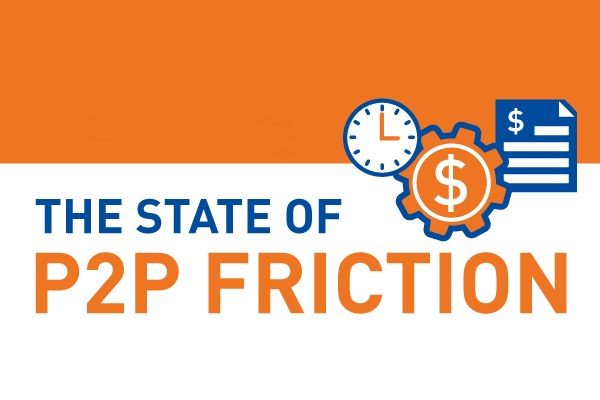 $

$

THE STATE OF
P2P FRICTION