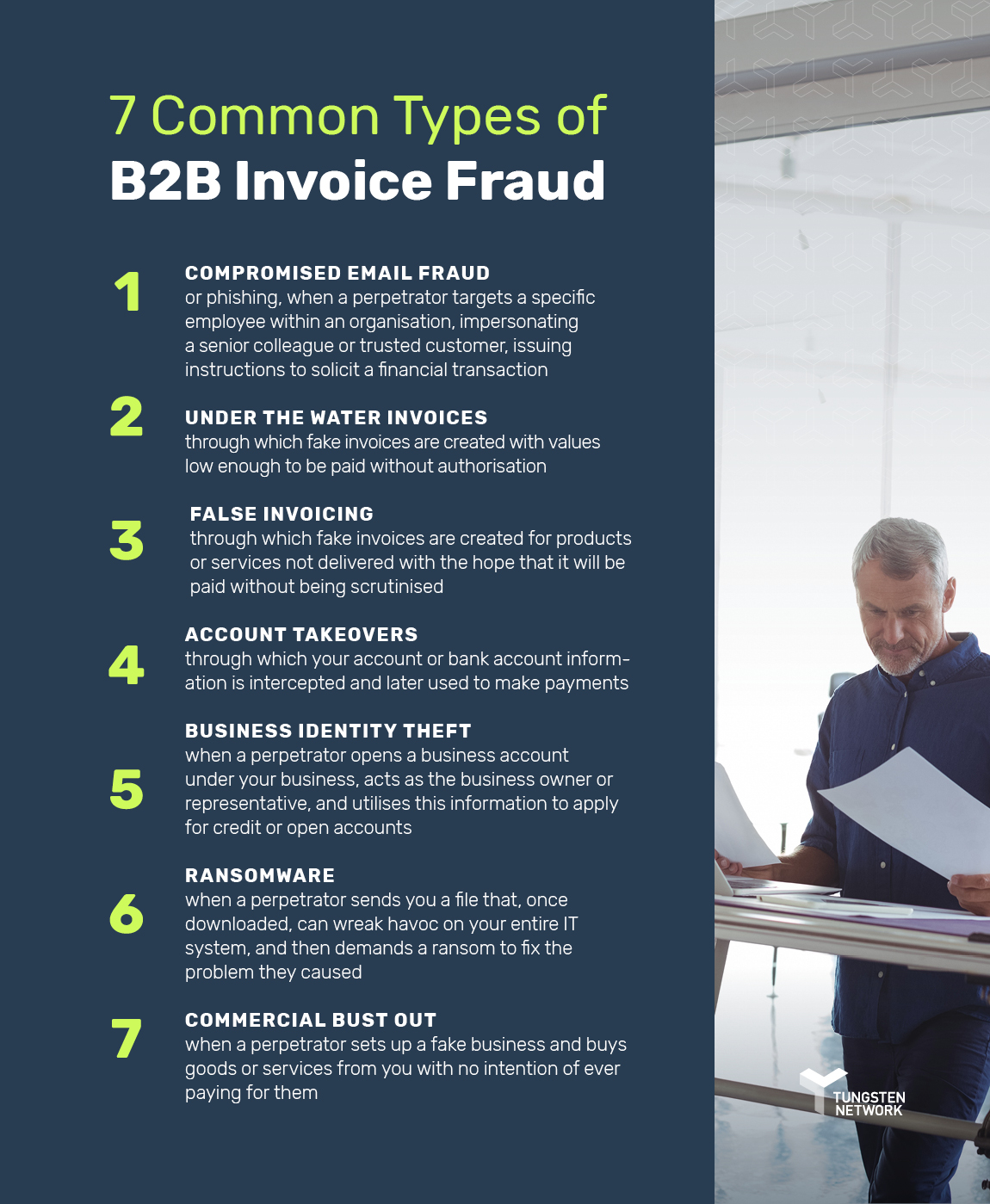 7 Common Types of
B2B Invoice Fraud

1
COMPROMISED EMAIL FRAUD
or phishing, when a perpetrator targets a specific employee within an organisation, impersonating a senior colleague or trusted customer, issuing instructions to solicit a financial transaction

2
UNDER THE WATER INVOICES
through which fake invoices are created with values low enough to be paid without authorisation

3
FALSE INVOICING
through which fake invoices are created for products or services not delivered with the hope that it will be paid without being scrutinised

4
ACCOUNT TAKEOVERS
through which your account or bank account information is intercepted and later used to make payments

5
BUSINESS IDENTITY THEFT
when a perpetrator opens a business account under your business, acts as the business owner or representative, and utilises this information to apply for credit or open accounts

6
RANSOMWARE
when a perpetrator sends you a file that, once downloaded, can wreak havoc on your entire IT system, and then demands a ransom to fix the problem they caused

7
COMMERCIAL BUST OUT
when a perpetrator sets up a fake business and buys goods or services from you with no intention of ever paying for them

TUNGSTEN NETWORK